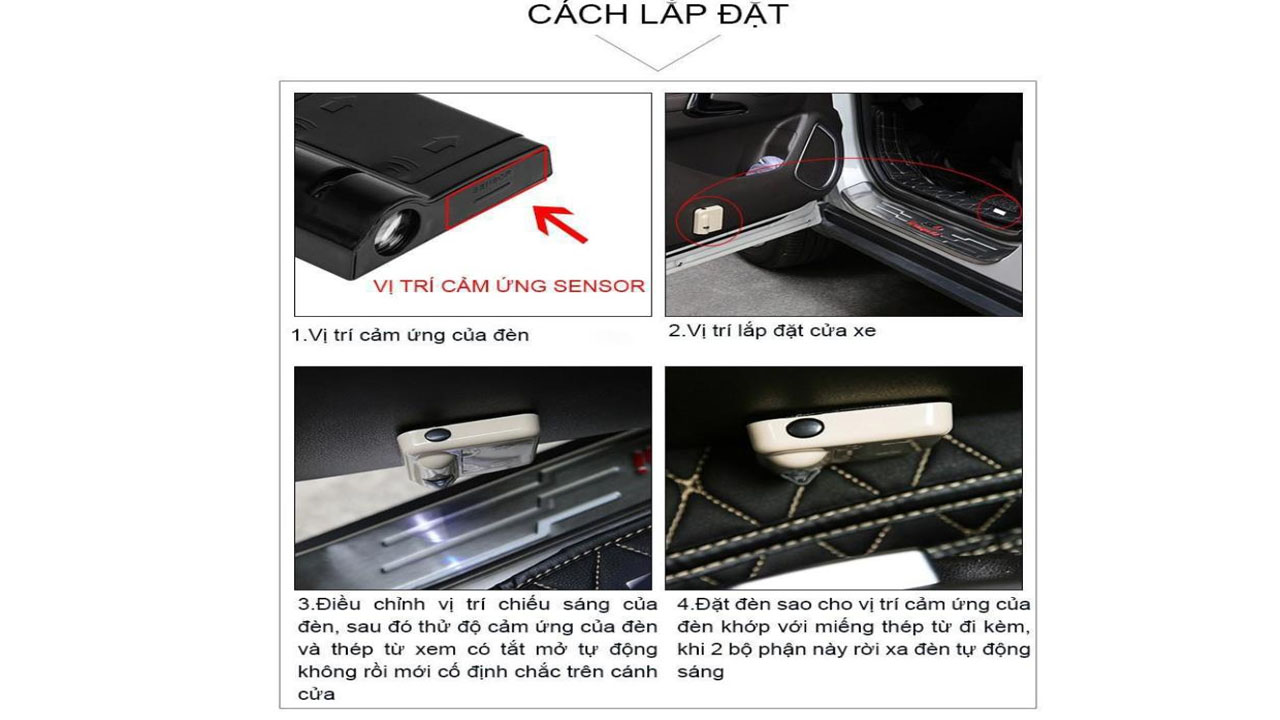 CÁCH LẮP ĐẶT

VỊ TRÍ CẢM ỨNG SENSOR

1.Vị trí cảm ứng của đèn

2.Vị trí lắp đặt cửa xe

3.Điều chỉnh vị trí chiếu sáng của đèn, sau đó thử độ cảm ứng của đèn và thép từ xem có tắt mở tự động không rồi mới cố định chắc trên cánh cửa

4.Đặt đèn sao cho vị trí cảm ứng của đèn khớp với miếng thép từ đi kèm, khi 2 bộ phận này rời xa đèn tự động sáng